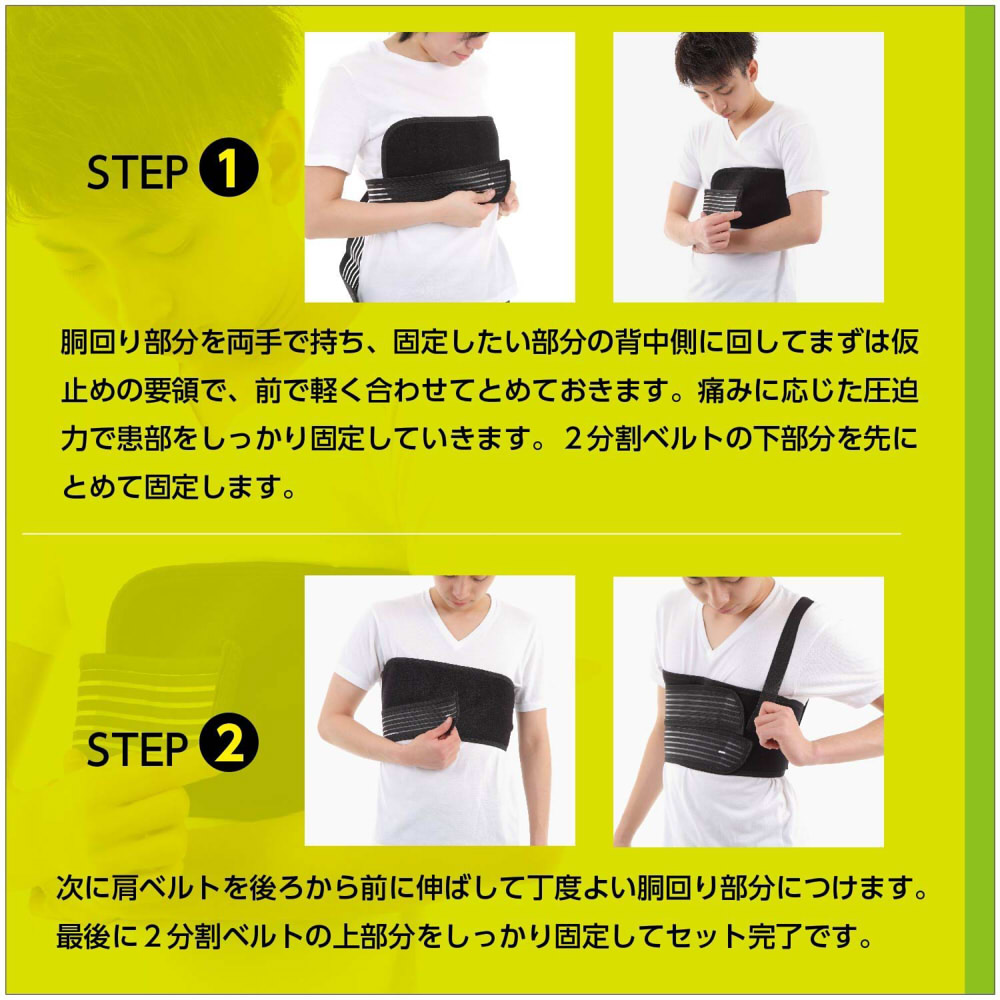 STEP 1

胴回り部分を両手で持ち、固定したい部分の背中側に回してまずは仮止めの要領で、前で軽く合わせてとめておきます。痛みに応じた圧迫力で患部をしっかり固定していきます。２分割ベルトの下部分を先にとめて固定します。

STEP 2

次に肩ベルトを後ろから前に伸ばして丁度よい胴回り部分につけます。最後に２分割ベルトの上部分をしっかり固定してセット完了です。