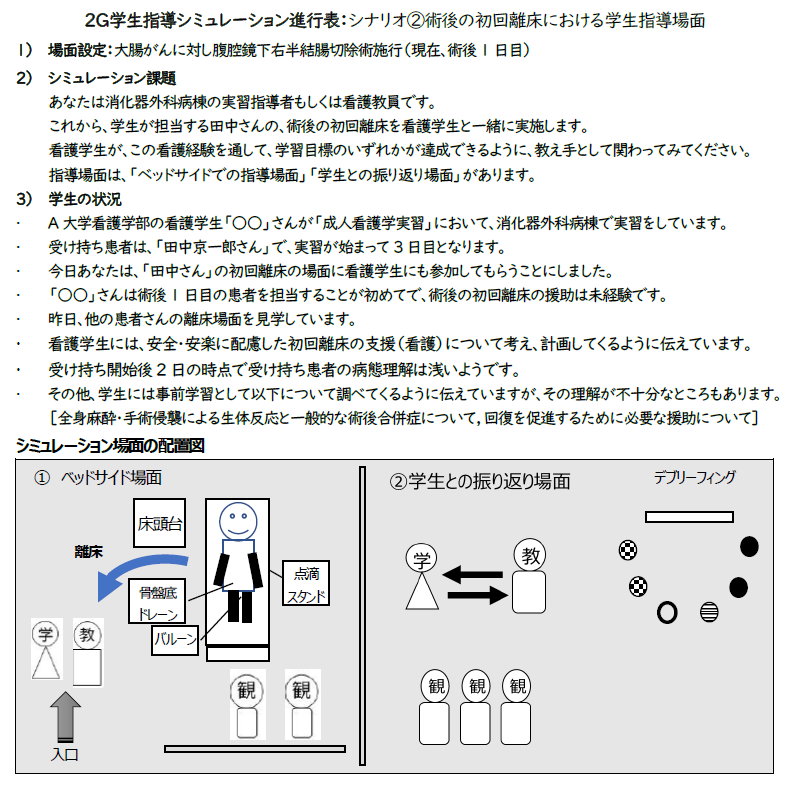 2G学生指導シミュレーション進行表：シナリオ②術後の初回離床における学生指導場面

1） 場面設定：大腸がんに対し腹腔鏡下右半結腸切除術施行（現在、術後 1 日目）

2） シミュレーション課題

あなたは消化器外科病棟の実習指導者もしくは看護教員です。

これから、学生が担当する田中さんの、術後の初回離床を看護学生と一緒に実施します。

看護学生が、この看護経験を通して、学習目標のいずれかが達成できるように、教え手として関わってみてください。

指導場面は、「ベッドサイドでの指導場面」「学生との振り返り場面」があります。

3） 学生の状況

・ A 大学看護学部の看護学生「○○」さんが「成人看護学実習」において、消化器外科病棟で実習をしています。

・ 受け持ち患者は、「田中京一郎さん」で、実習が始まって 3 日目となります。

・ 今日あなたは、「田中さん」の初回離床の場面に看護学生にも参加してもらうことにしました。

・ 「○○」さんは術後 1 日目の患者を担当することが初めてで、術後の初回離床の援助は未経験です。

・ 昨日、他の患者さんの離床場面を見学しています。

・ 看護学生には、安全・安楽に配慮した初回離床の支援（看護）について考え、計画してくるように伝えています。

・ 受け持ち開始後 2 日の時点で受け持ち患者の病態理解は浅いようです。

・ その他、学生には事前学習として以下について調べてくるように伝えていますが、その理解が不十分なところもあります。

［全身麻酔・手術侵襲による生体反応と一般的な術後合併症について，回復を促進するために必要な援助について］

シミュレーション場面の配置図

① ベッドサイド場面

床頭台

離床

骨盤底ドレーン

バルーン

点滴スタンド

学

教

観

観

入口

②学生との振り返り場面

学

教

観

観

観

デブリーフィング