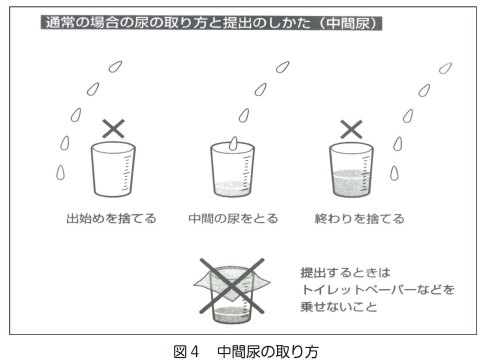 通常の場合の尿の取り方と提出のしかた（中間尿）

出始めを捨てる

中間の尿をとる

終わりを捨てる

提出するときは
トイレットペーパーなどを
乗せないこと

図４　中間尿の取り方