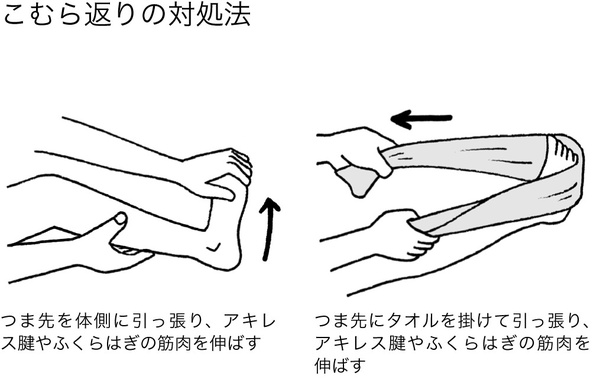 こむら返りの対処法

つま先を体側に引っ張り、アキレス腱やふくらはぎの筋肉を伸ばす

つま先にタオルを掛けて引っ張り、アキレス腱やふくらはぎの筋肉を伸ばす