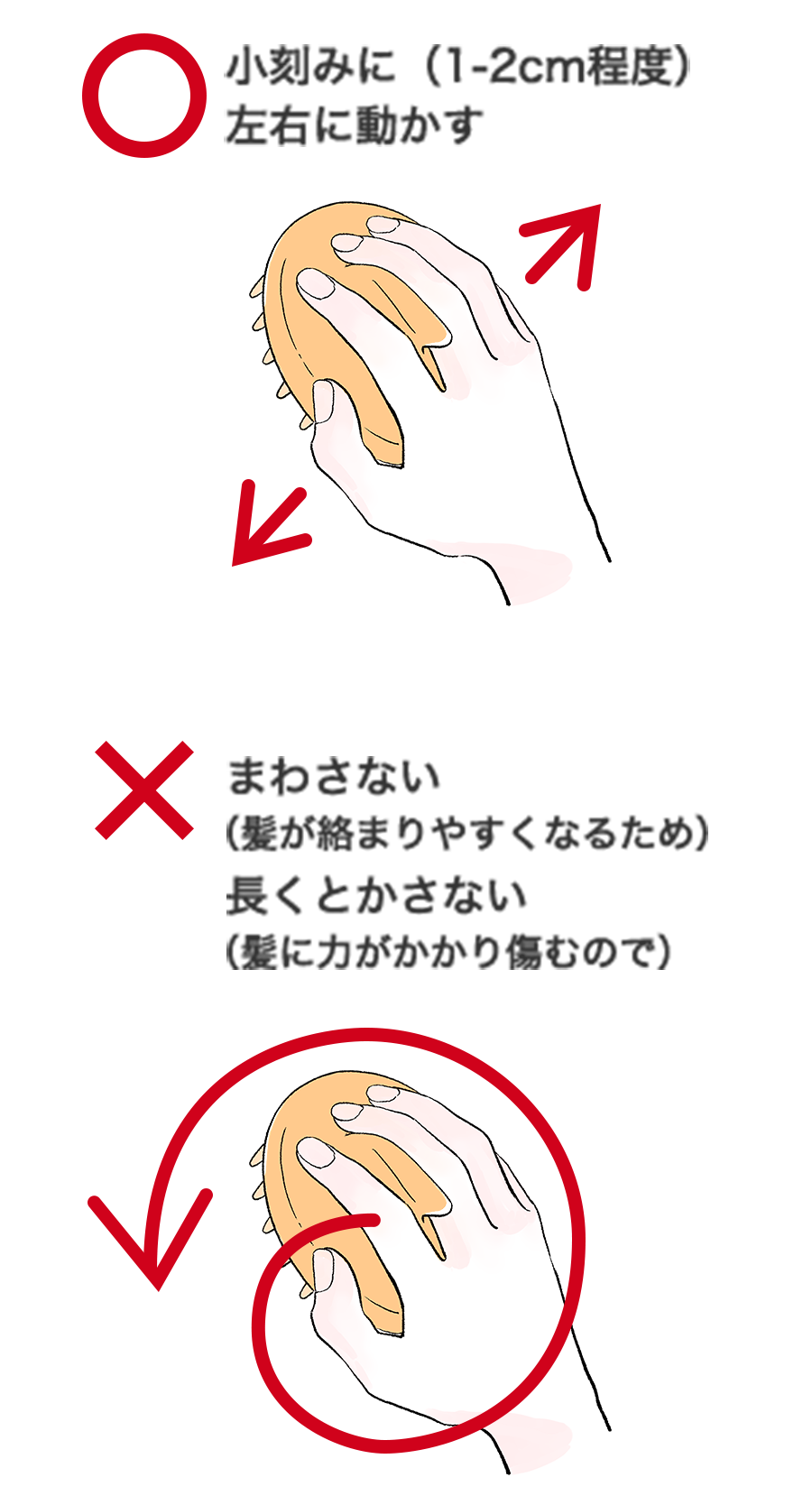 小刻みに（1-2cm程度）
左右に動かす

まわさない
（髪が絡まりやすくなるため）
長くとかさない
（髪に力がかかり傷むので）