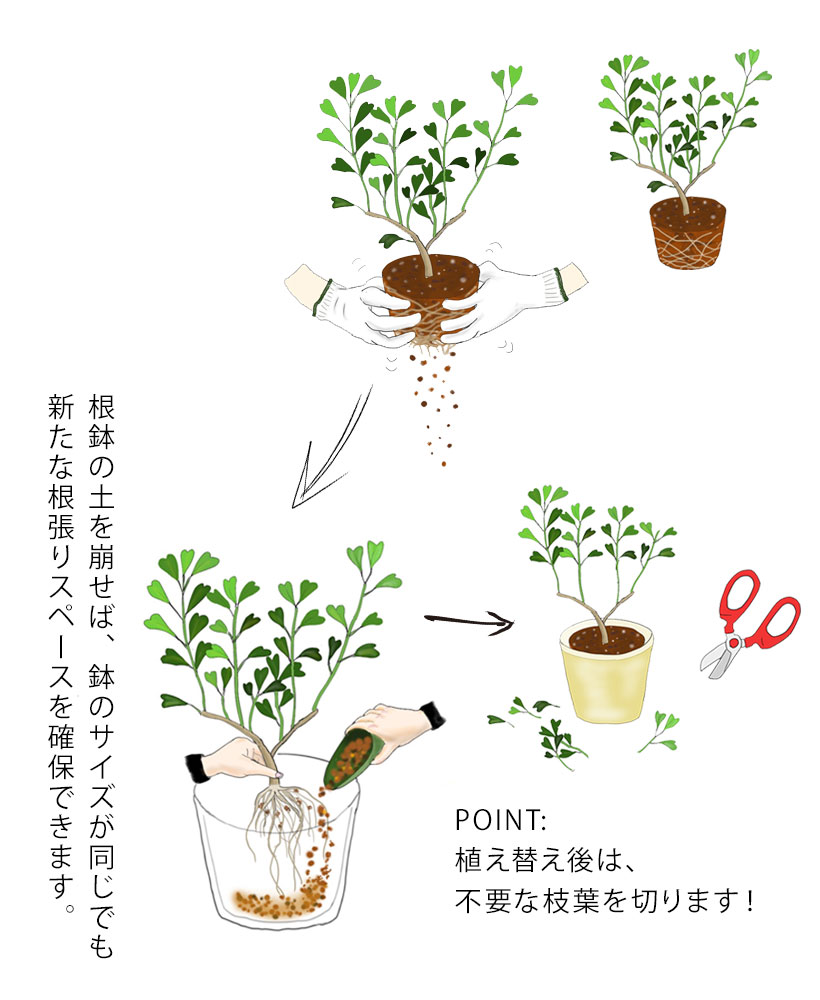 根鉢の土を崩せば、鉢のサイズが同じでも新たな根張りスペースを確保できます。

POINT:
植え替え後は、
不要な枝葉を切ります！