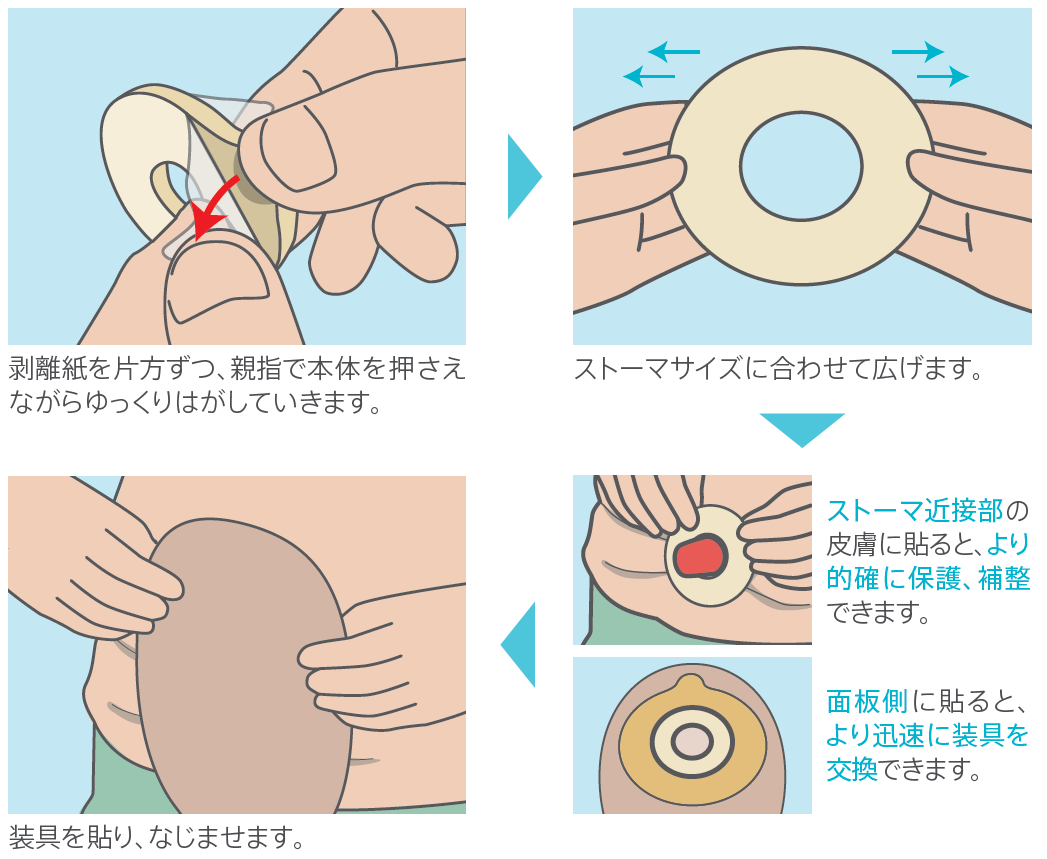 剥離紙を片方ずつ、親指で本体を押さえながらゆっくりはがしていきます。

ストーマサイズに合わせて広げます。

ストーマ近接部の皮膚に貼ると、より的確に保護、補整できます。

面板側に貼ると、より迅速に装具を交換できます。

装具を貼り、なじませます。