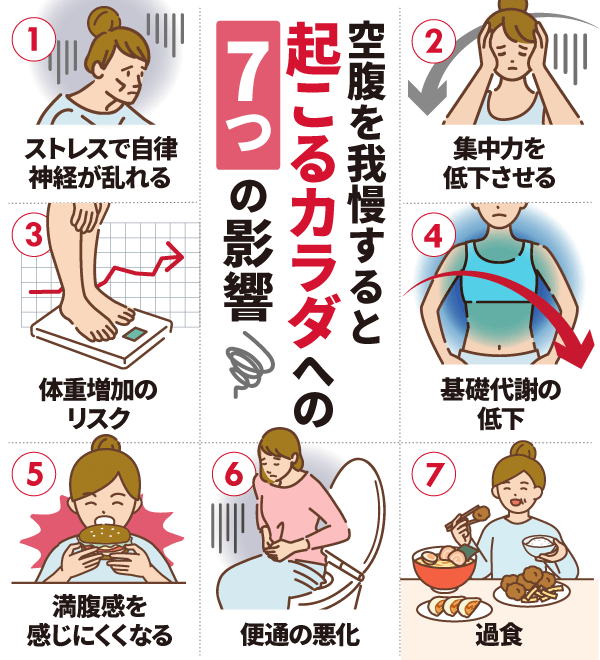 空腹を我慢すると起こるカラダへの7つの影響

1
ストレスで自律神経が乱れる

2
集中力を低下させる

3
体重増加のリスク

4
基礎代謝の低下

5
満腹感を感じにくくなる

6
便通の悪化

7
過食