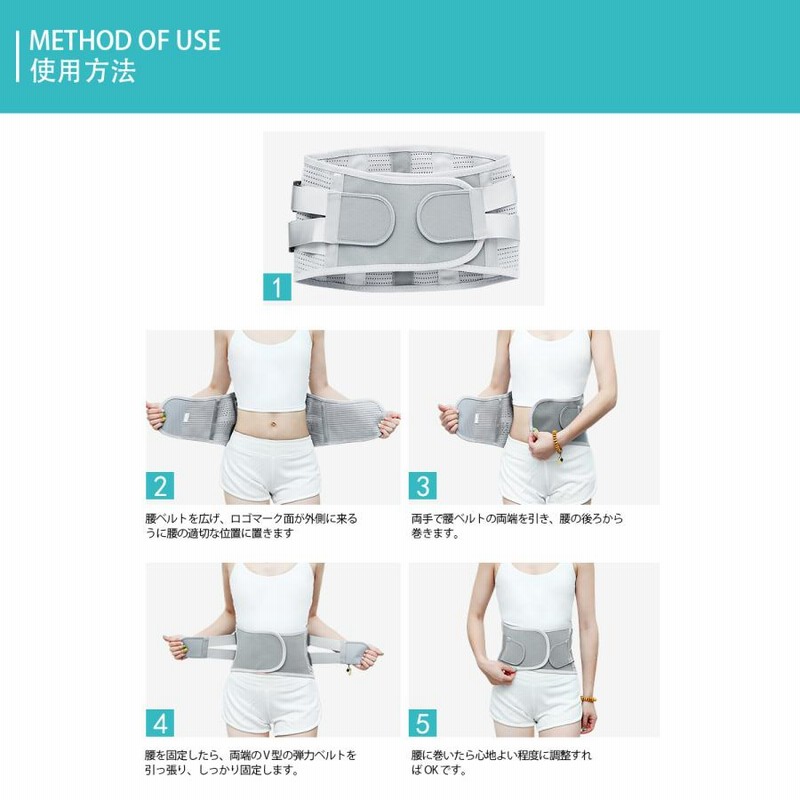 METHOD OF USE
使用方法

1

2

腰ベルトを広げ、ロゴマーク面が外側に来るうに腰の適切な位置に置きます

3

両手で腰ベルトの両端を引き、腰の後ろから巻きます。

4

腰を固定したら、両端のV型の弾力ベルトを引っ張り、しっかり固定します。

5

腰に巻いたら心地よい程度に調整すればOKです。