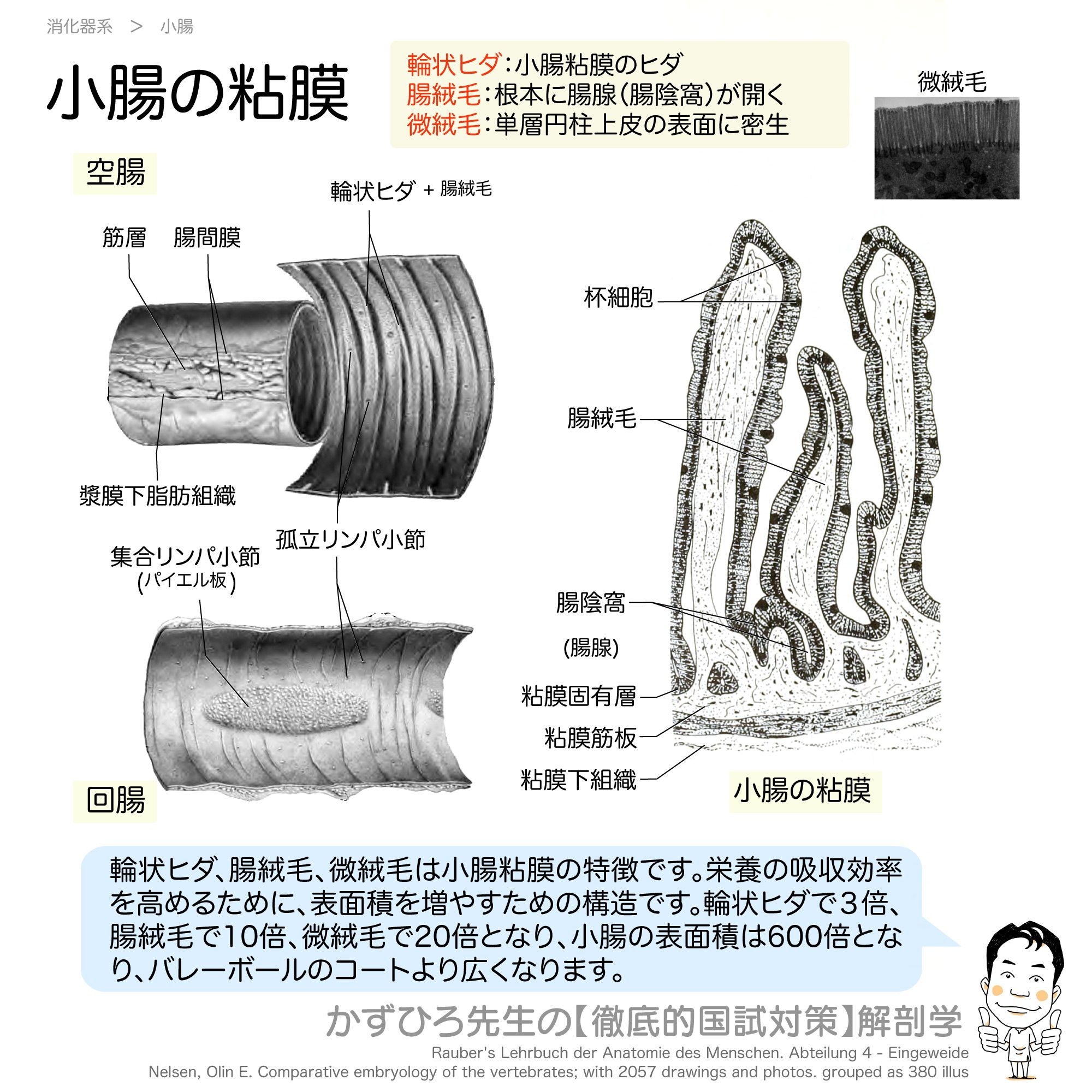 消化器系 > 小腸

小腸の粘膜

輪状ヒダ：小腸粘膜のヒダ
腸絨毛：根本に腸腺（腸陰窩）が開く
微絨毛：単層円柱上皮の表面に密生

微絨毛

空腸

輪状ヒダ + 腸絨毛

筋層 腸間膜

漿膜下脂肪組織

孤立リンパ小節

集合リンパ小節
(パイエル板)

回腸

杯細胞

腸絨毛

腸陰窩
(腸腺)

粘膜固有層

粘膜筋板

粘膜下組織

小腸の粘膜

輪状ヒダ、腸絨毛、微絨毛は小腸粘膜の特徴です。栄養の吸収効率を高めるために、表面積を増やすための構造です。輪状ヒダで3倍、腸絨毛で10倍、微絨毛で20倍となり、小腸の表面積は600倍となり、バレーボールのコートより広くなります。

かずひろ先生の【徹底的国試対策】解剖学

Rauber's Lehrbuch der Anatomie des Menschen. Abteilung 4 - Eingeweide
Nelsen, Olin E. Comparative embryology of the vertebrates; with 2057 drawings and photos. grouped as 380 illus