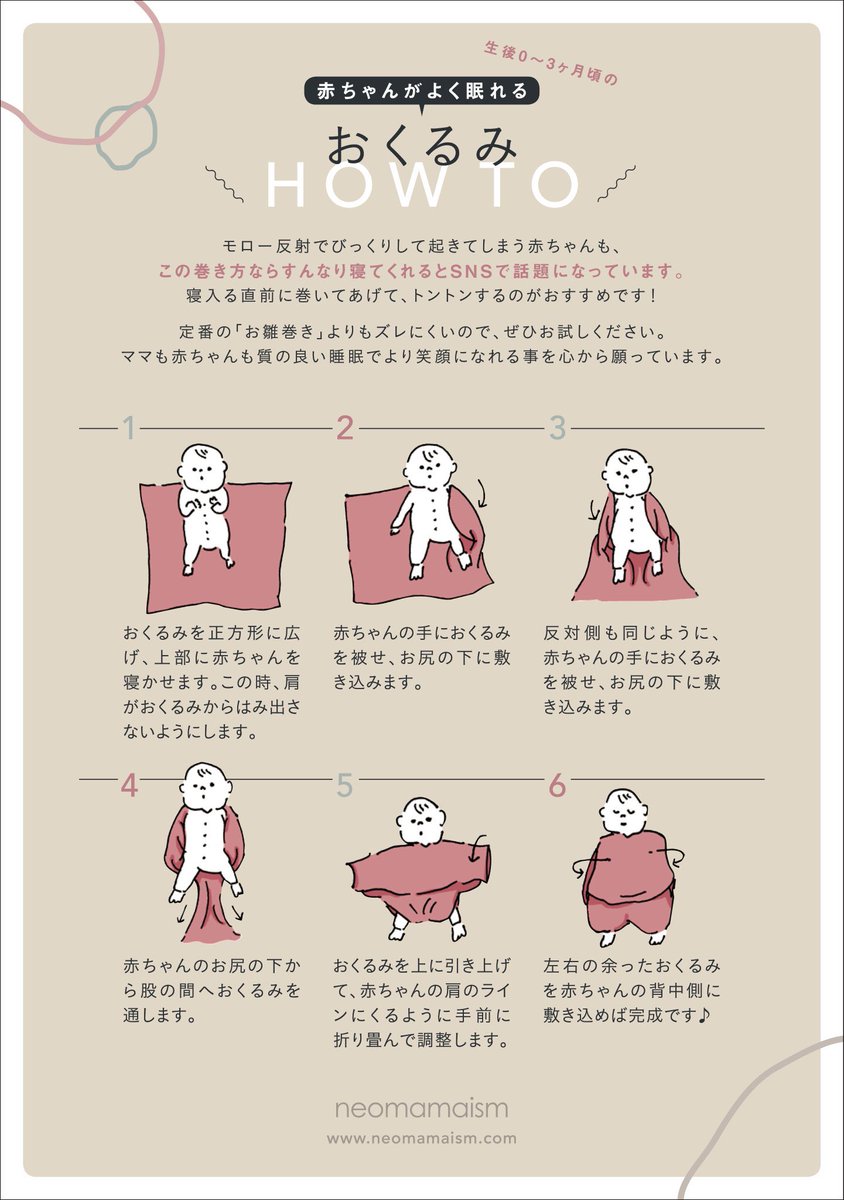 生後0〜3ヶ月頃の

赤ちゃんがよく眠れる

おくるみ

HOW TO

モロー反射でびっくりして起きてしまう赤ちゃんも、
この巻き方ならすんなり寝てくれるとSNSで話題になっています。
寝入る直前に巻いてあげて、トントンするのがおすすめです！

定番の「お雛巻き」よりもズレにくいので、ぜひお試しください。
ママも赤ちゃんも質の良い睡眠でより笑顔になれる事を心から願っています。

1

おくるみを正方形に広げ、上部に赤ちゃんを寝かせます。この時、肩がおくるみからはみ出さないようにします。

2

赤ちゃんの手におくるみを被せ、お尻の下に敷き込みます。

3

反対側も同じように、赤ちゃんの手におくるみを被せ、お尻の下に敷き込みます。

4

赤ちゃんのお尻の下から股の間へおくるみを通します。

5

おくるみを上に引き上げて、赤ちゃんの肩のラインにくるように手前に折り畳んで調整します。

6

左右の余ったおくるみを赤ちゃんの背中側に敷き込めば完成です♪

neomamaism

www.neomamaism.com