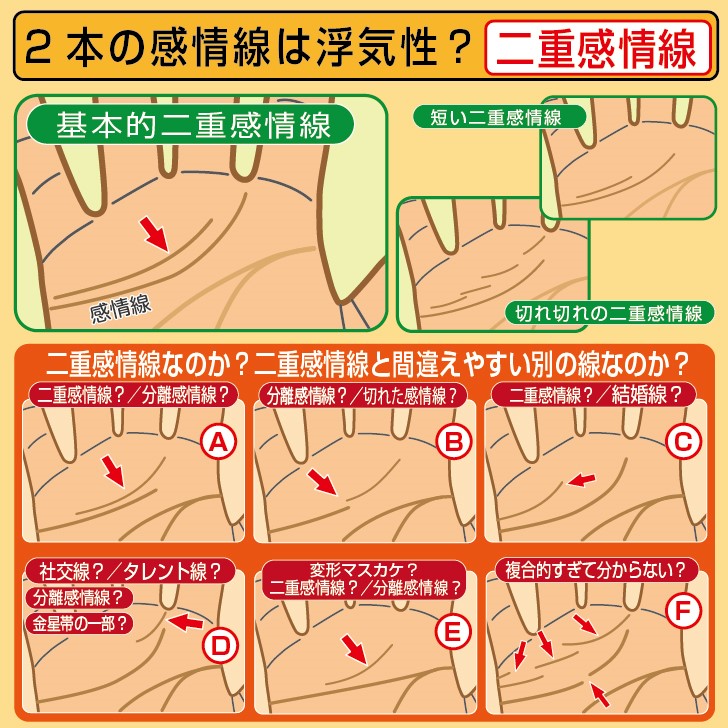 2本の感情線は浮気性？ 二重感情線

基本的二重感情線

感情線

短い二重感情線

切れ切れの二重感情線

二重感情線なのか？二重感情線と間違えやすい別の線なのか？

二重感情線？／分離感情線？

A

分離感情線？／切れた感情線？

B

二重感情線？／結婚線？

C

社交線？／タレント線？

分離感情線？

金星帯の一部？

D

変形マスカケ？
二重感情線？／分離感情線？

E

複合的すぎて分からない？

F