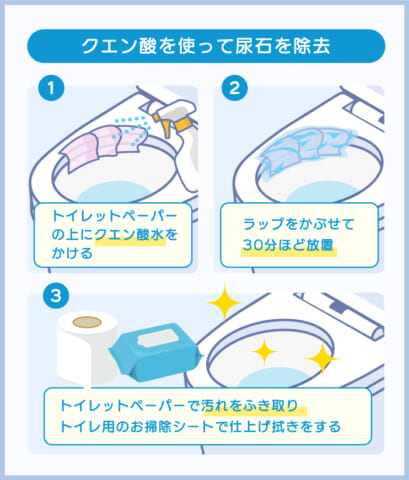 クエン酸を使って尿石を除去

1

トイレットペーパーの上にクエン酸水をかける

2

ラップをかぶせて30分ほど放置

3

トイレットペーパーで汚れをふき取り
トイレ用のお掃除シートで仕上げ拭きをする