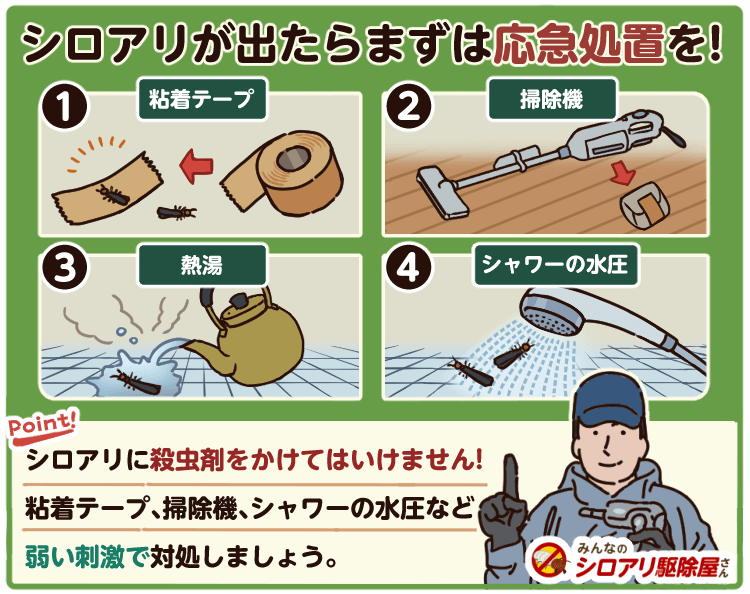 シロアリが出たらまずは応急処置を!

1 粘着テープ

2 掃除機

3 熱湯

4 シャワーの水圧

Point!

シロアリに殺虫剤をかけてはいけません!

粘着テープ、掃除機、シャワーの水圧など

弱い刺激で対処しましょう。

みんなの シロアリ駆除屋さん