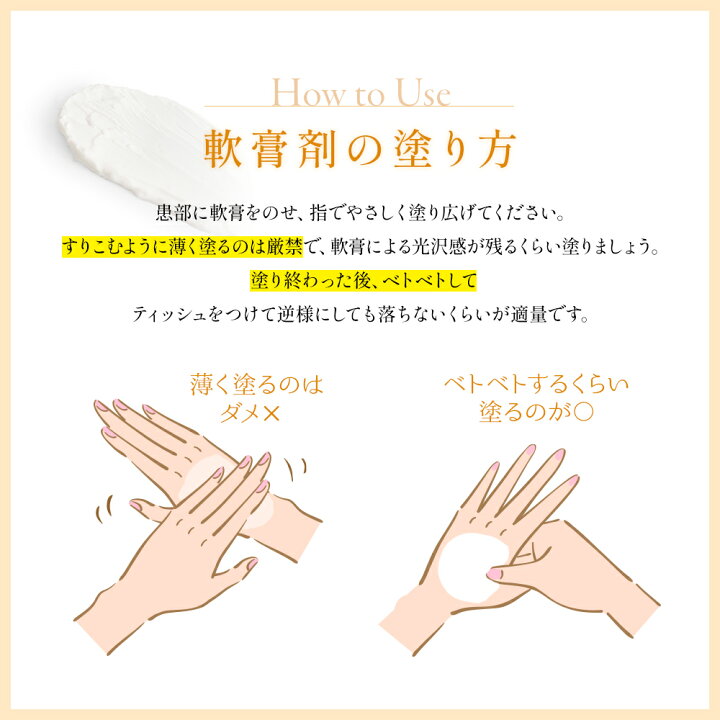 How to Use

軟膏剤の塗り方

患部に軟膏をのせ、指でやさしく塗り広げてください。
すりこむように薄く塗るのは厳禁で、軟膏による光沢感が残るくらい塗りましょう。
塗り終わった後、ベトベトして
ティッシュをつけて逆様にしても落ちないくらいが適量です。

薄く塗るのは
ダメ×

ベトベトするくらい
塗るのが○