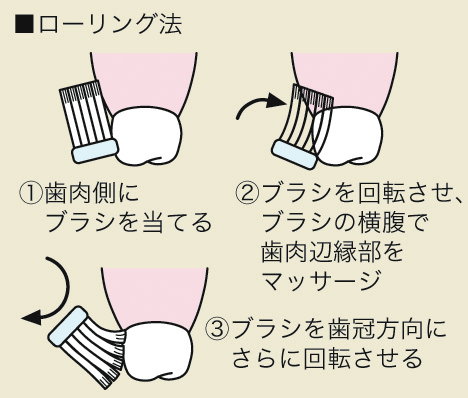 ■ローリング法

①歯肉側にブラシを当てる

②ブラシを回転させ、ブラシの横腹で歯肉辺縁部をマッサージ

③ブラシを歯冠方向にさらに回転させる