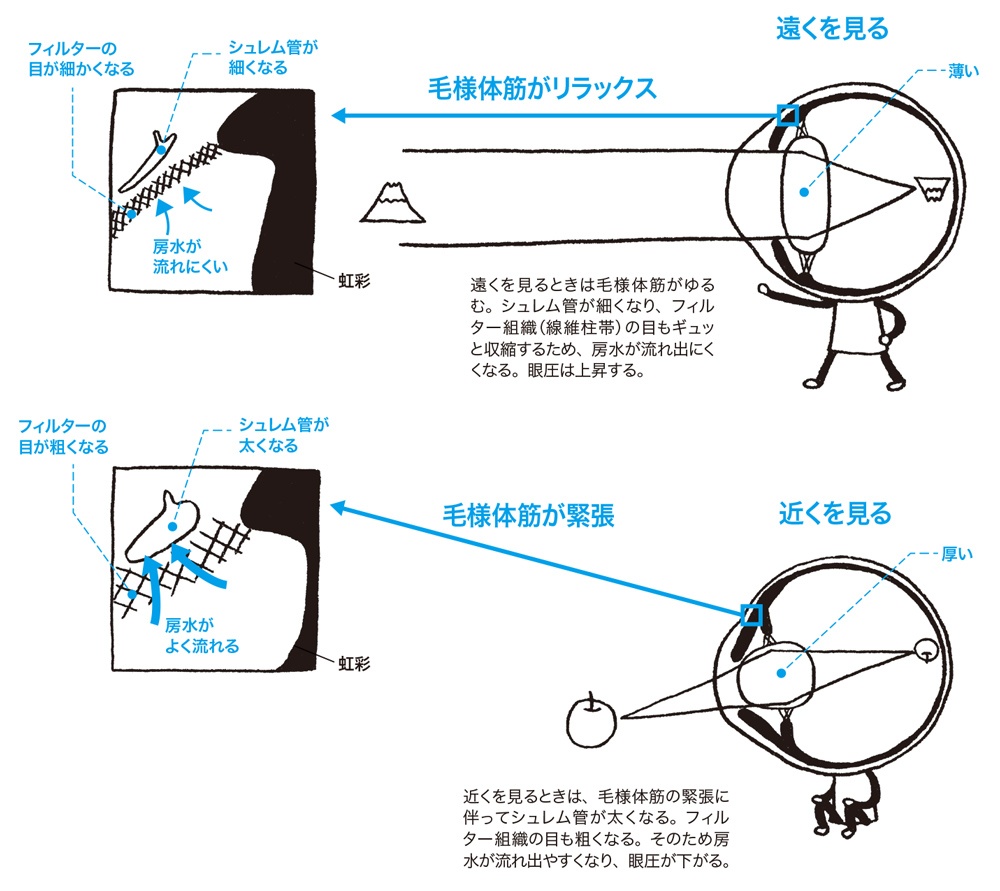 フィルターの目が細かくなる

シュレム管が細くなる

房水が流れにくい

虹彩

毛様体筋がリラックス

遠くを見る

薄い

遠くを見るときは毛様体筋がゆるむ。シュレム管が細くなり、フィルター組織（線維柱帯）の目もギュッと収縮するため、房水が流れ出にくくなる。眼圧は上昇する。

フィルターの目が粗くなる

シュレム管が太くなる

房水がよく流れる

虹彩

毛様体筋が緊張

近くを見る

厚い

近くを見るときは、毛様体筋の緊張に伴ってシュレム管が太くなる。フィルター組織の目も粗くなる。そのため房水が流れ出やすくなり、眼圧が下がる。