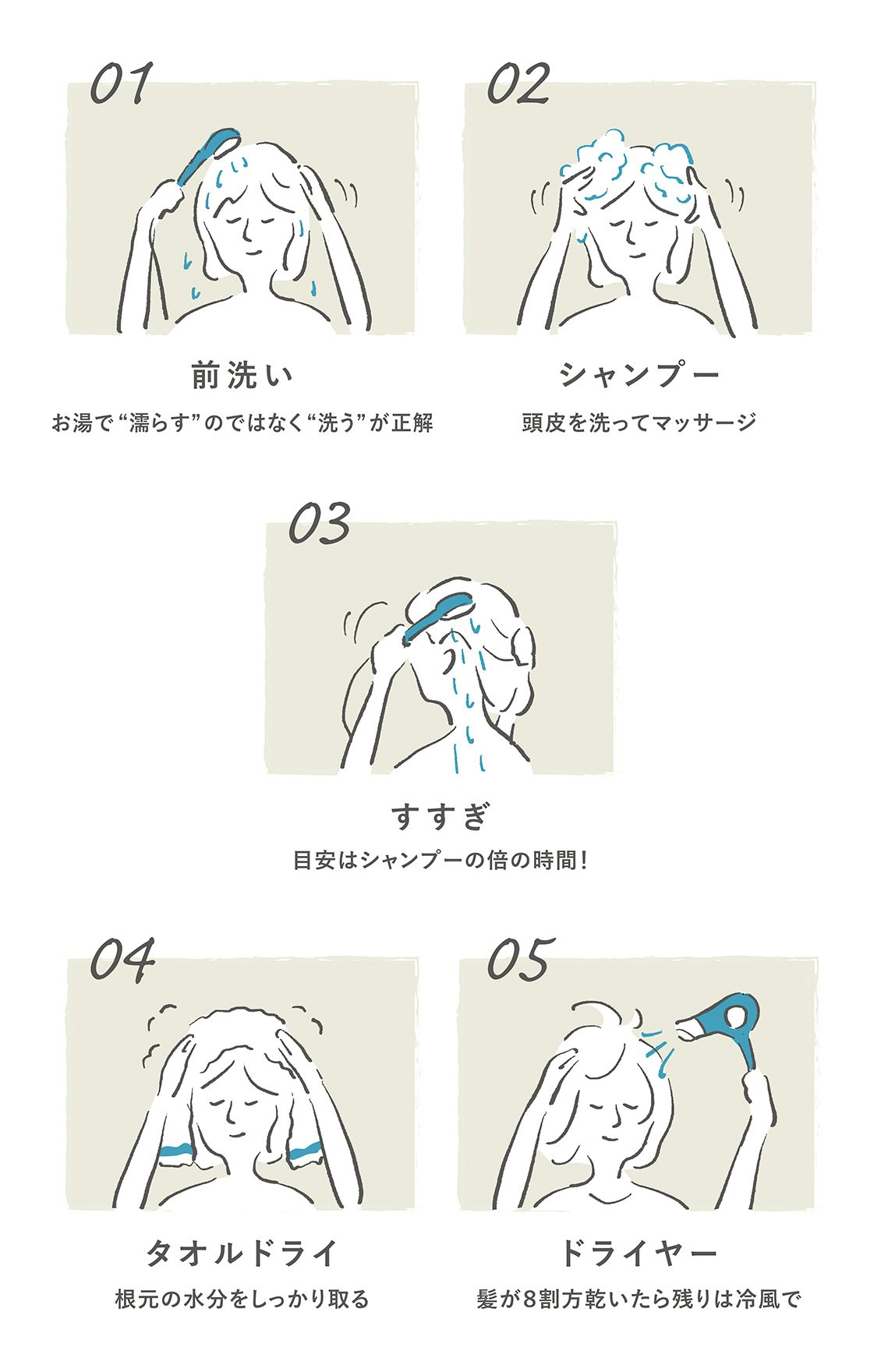 01

前洗い

お湯で“濡らす”のではなく“洗う”が正解

02

シャンプー

頭皮を洗ってマッサージ

03

すすぎ

目安はシャンプーの倍の時間!

04

タオルドライ

根元の水分をしっかり取る

05

ドライヤー

髪が8割方乾いたら残りは冷風で