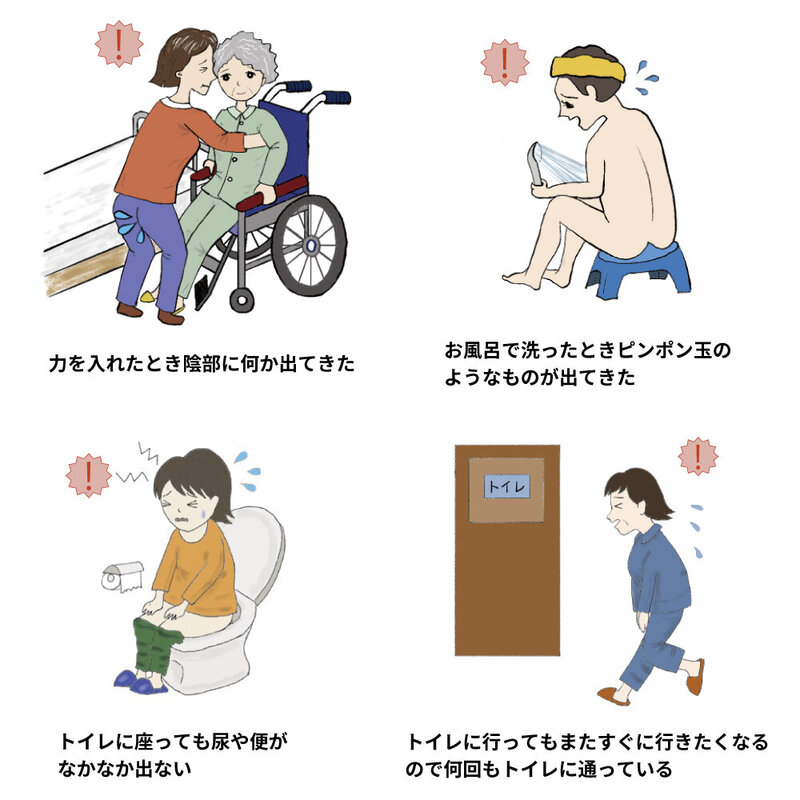 !

力を入れたとき陰部に何か出てきた

!

お風呂で洗ったときピンポン玉のようなものが出てきた

!

トイレに座っても尿や便がなかなか出ない

トイレ

!

トイレに行ってもまたすぐに行きたくなるので何回もトイレに通っている