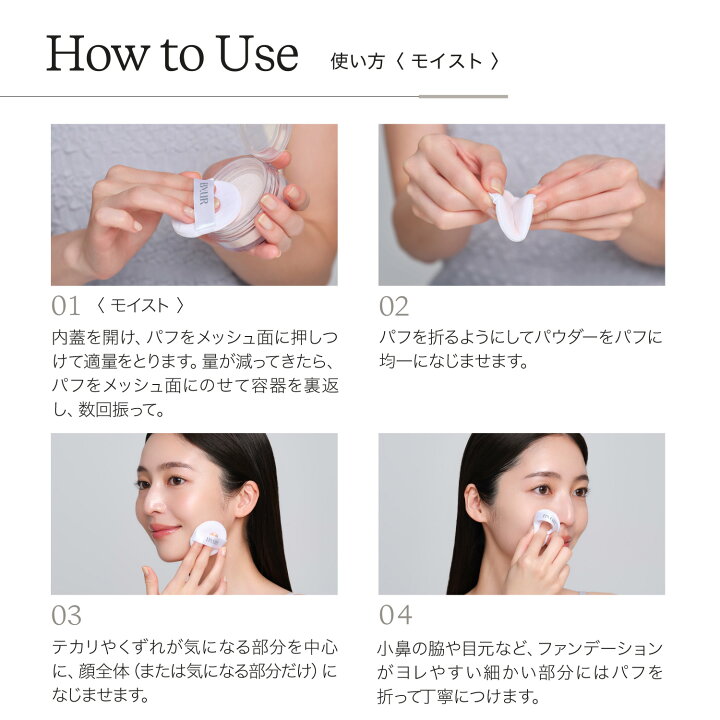 How to Use 使い方〈 モイスト 〉

BYUR

01 〈 モイスト 〉
内蓋を開け、パフをメッシュ面に押しつけて適量をとります。量が減ってきたら、パフをメッシュ面にのせて容器を裏返し、数回振って。

02
パフを折るようにしてパウダーをパフに均一になじませます。

03
テカリやくずれが気になる部分を中心に、顔全体（または気になる部分だけ）になじませます。

04
小鼻の脇や目元など、ファンデーションがヨレやすい細かい部分にはパフを折って丁寧につけます。