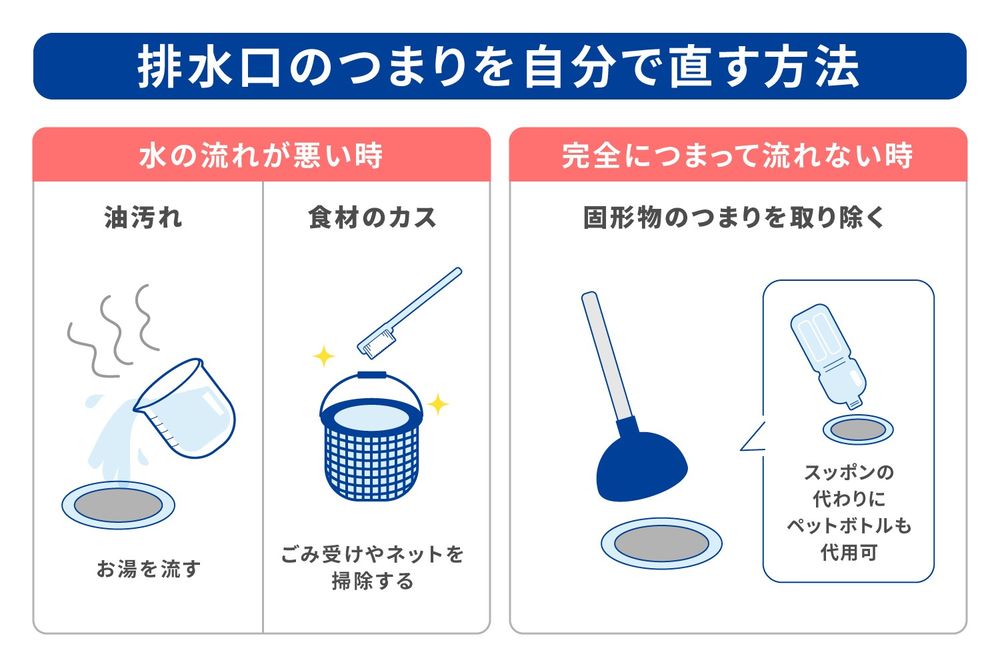 排水口のつまりを自分で直す方法

水の流れが悪い時

油汚れ

お湯を流す

食材のカス

ごみ受けやネットを掃除する

完全につまって流れない時

固形物のつまりを取り除く

スッポンの代わりにペットボトルも代用可