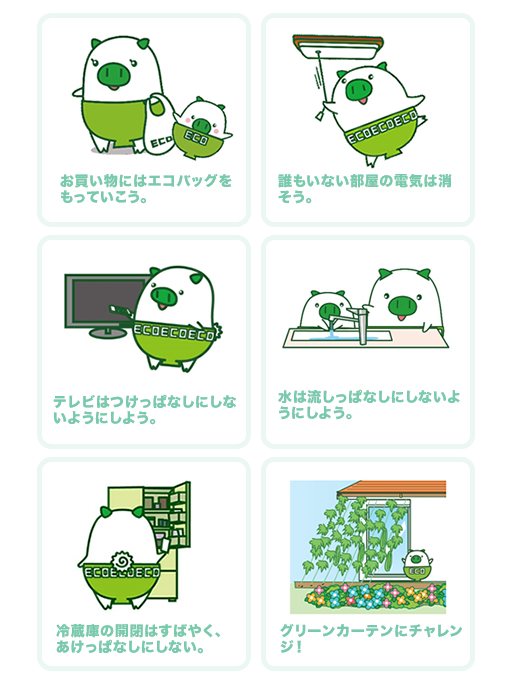 ECO

ECO

お買い物にはエコバッグをもっていこう。

ECOECOECO

誰もいない部屋の電気は消そう。

ECOECOECO

テレビはつけっぱなしにしないようにしよう。

水は流しっぱなしにしないようにしよう。

ECOECOECO

冷蔵庫の開閉はすばやく、あけっぱなしにしない。

ECO

グリーンカーテンにチャレンジ！