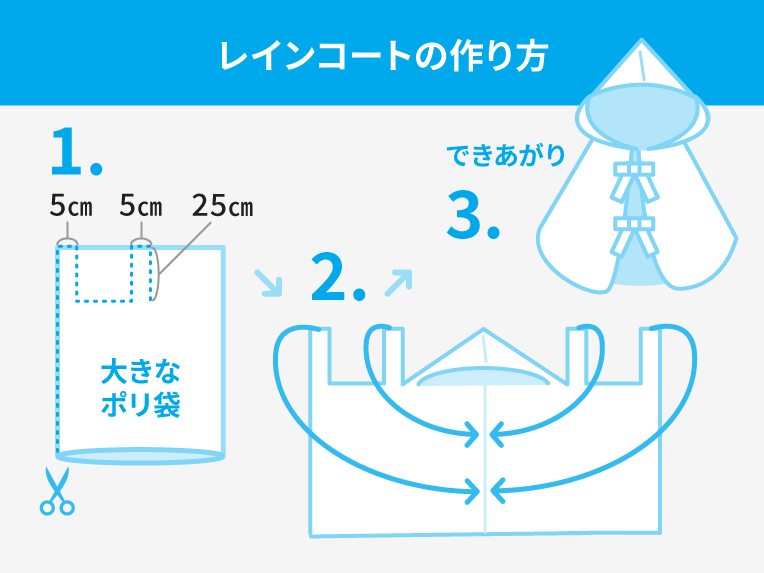 レインコートの作り方

1.

5㎝ 5㎝ 25㎝

大きな
ポリ袋

2.

できあがり

3.