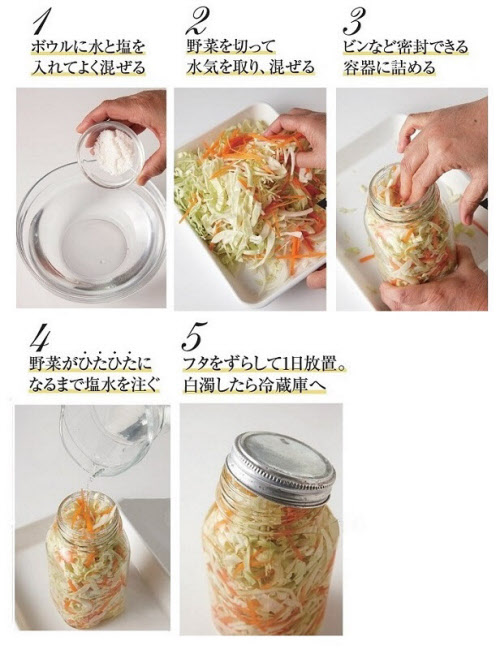 1
ボウルに水と塩を入れてよく混ぜる

2
野菜を切って水気を取り、混ぜる

3
ビンなど密封できる容器に詰める

4
野菜がひたひたになるまで塩水を注ぐ

5
フタをずらして1日放置。白濁したら冷蔵庫へ