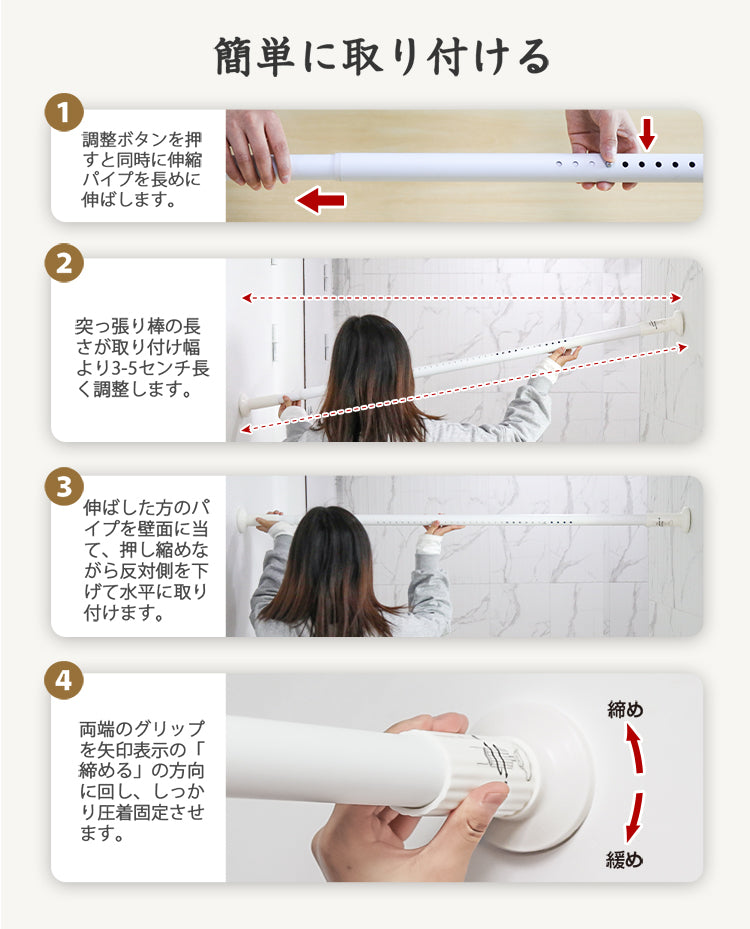 簡単に取り付ける

1

調整ボタンを押すと同時に伸縮パイプを長めに伸ばします。

2

突っ張り棒の長さが取り付け幅より3-5センチ長く調整します。

3

伸ばした方のパイプを壁面に当て、押し縮めながら反対側を下げて水平に取り付けます。

4

両端のグリップを矢印表示の「締める」の方向に回し、しっかり圧着固定させます。

締め

緩め