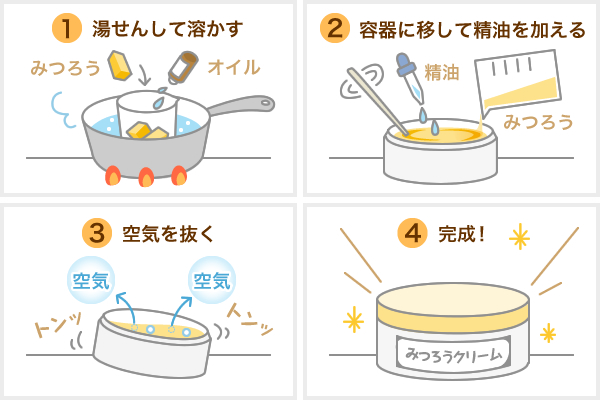 1 湯せんして溶かす

みつろう

オイル

2 容器に移して精油を加える

精油

みつろう

3 空気を抜く

空気

空気

トンッ

トンッ

4 完成!

みつろうクリーム