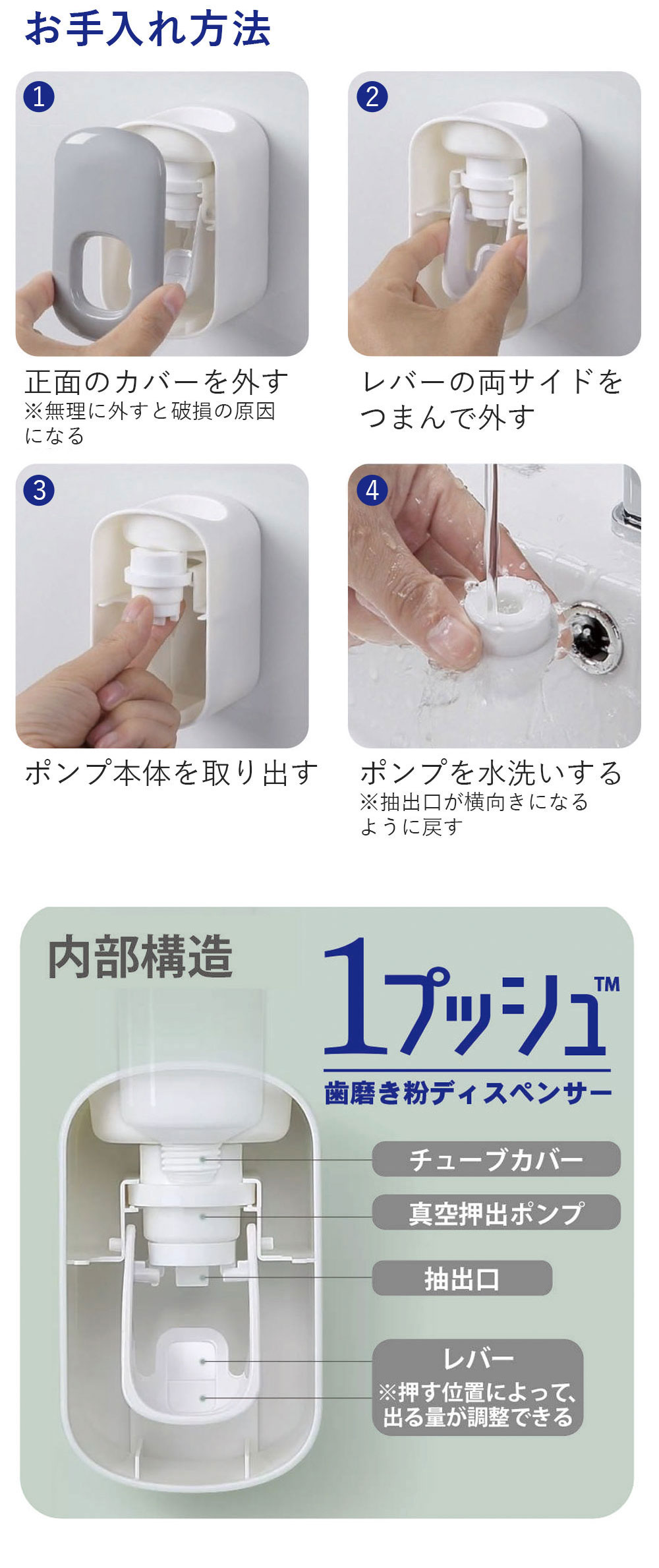 お手入れ方法

1
正面のカバーを外す
※無理に外すと破損の原因になる

2
レバーの両サイドをつまんで外す

3
ポンプ本体を取り出す

4
ポンプを水洗いする
※抽出口が横向きになるように戻す

内部構造

1プッシュ™
歯磨き粉ディスペンサー

チューブカバー
真空押出ポンプ
抽出口
レバー
※押す位置によって、出る量が調整できる