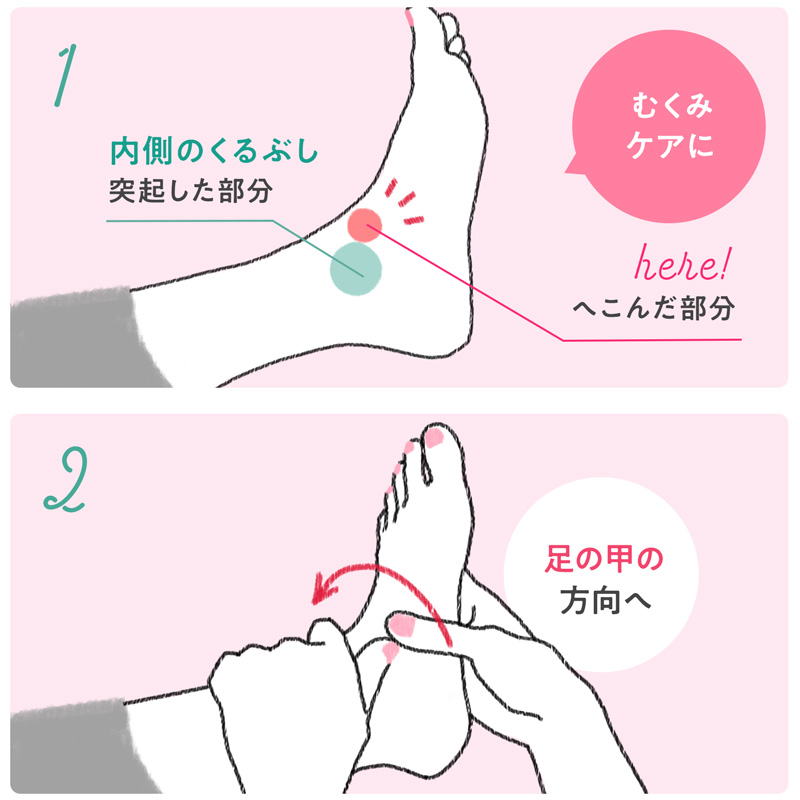 1

内側のくるぶし
突起した部分

むくみ
ケアに

here!
へこんだ部分

2

足の甲の
方向へ