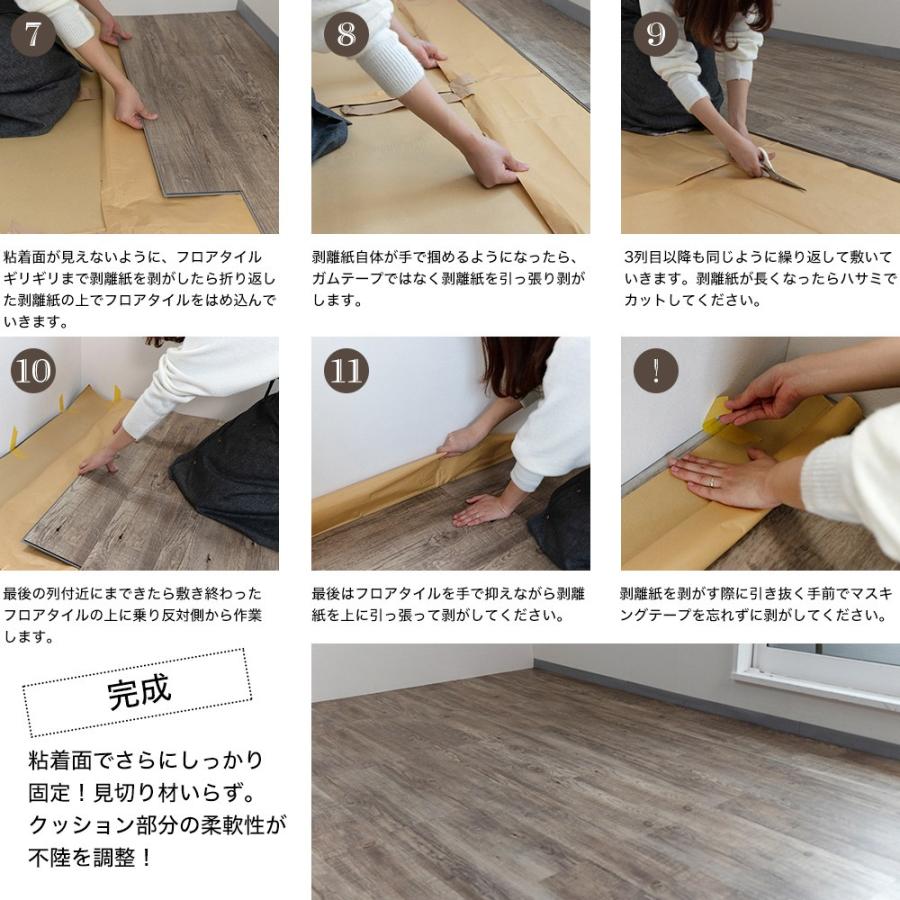 7

粘着面が見えないように、フロアタイルギリギリまで剥離紙を剥がしたら折り返した剥離紙の上でフロアタイルをはめ込んでいきます。

8

剥離紙自体が手で掴めるようになったら、ガムテープではなく剥離紙を引っ張り剥がします。

9

3列目以降も同じように繰り返して敷いていきます。剥離紙が長くなったらハサミでカットしてください。

10

最後の列付近にまできたら敷き終わったフロアタイルの上に乗り反対側から作業します。

11

最後はフロアタイルを手で抑えながら剥離紙を上に引っ張って剥がしてください。

!

剥離紙を剥がす際に引き抜く手前でマスキングテープを忘れずに剥がしてください。

完成

粘着面でさらにしっかり固定！見切り材いらず。クッション部分の柔軟性が不陸を調整！