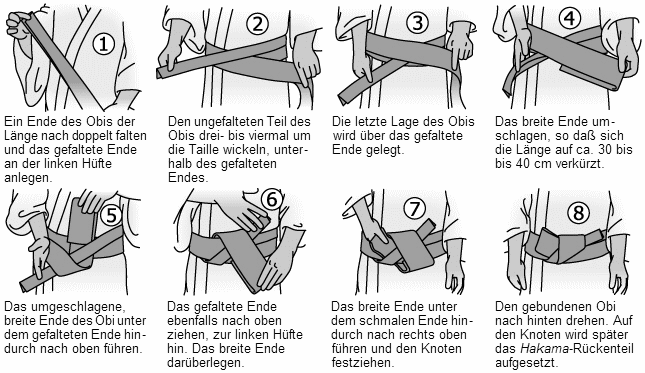 ①

Ein Ende des Obis der Länge nach doppelt falten und das gefaltete Ende an der linken Hüfte anlegen.

②

Den ungefalteten Teil des Obis drei- bis viermal um die Taille wickeln, unterhalb des gefalteten Endes.

③

Die letzte Lage des Obis wird über das gefaltete Ende gelegt.

④

Das breite Ende umschlagen, so daß sich die Länge auf ca. 30 bis bis 40 cm verkürzt.

⑤

Das umgeschlagene, breite Ende des Obi unter dem gefalteten Ende hindurch nach oben führen.

⑥

Das gefaltete Ende ebenfalls nach oben ziehen, zur linken Hüfte hin. Das breite Ende darüberlegen.

⑦

Das breite Ende unter dem schmalen Ende hindurch nach rechts oben führen und den Knoten festziehen.

⑧

Den gebundenen Obi nach hinten drehen. Auf den Knoten wird später das Hakama-Rückenteil aufgesetzt.