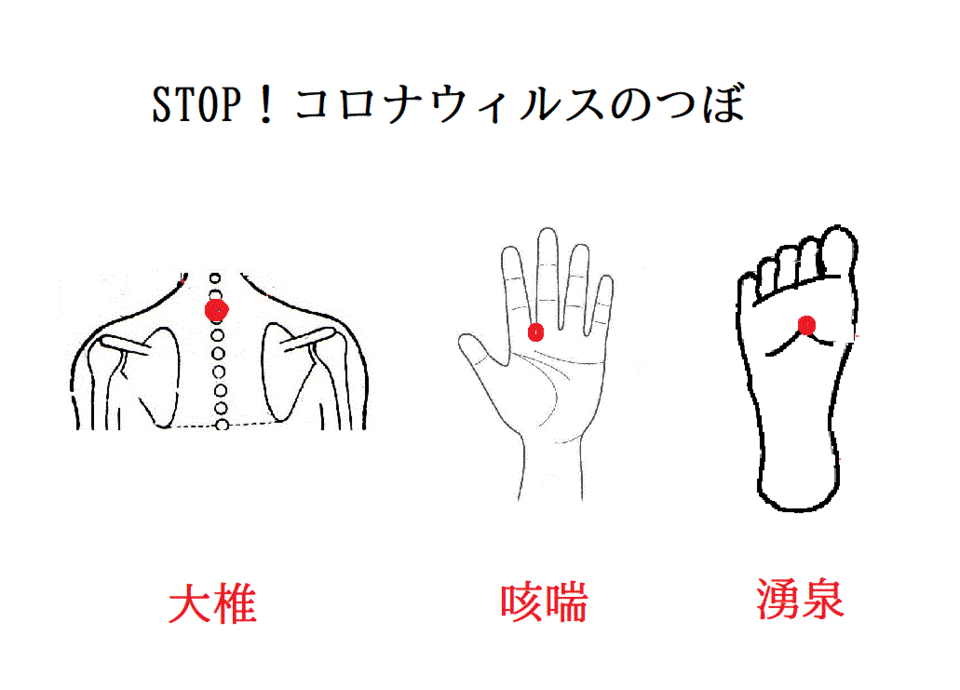 STOP！コロナウィルスのつぼ

大椎

咳喘

湧泉