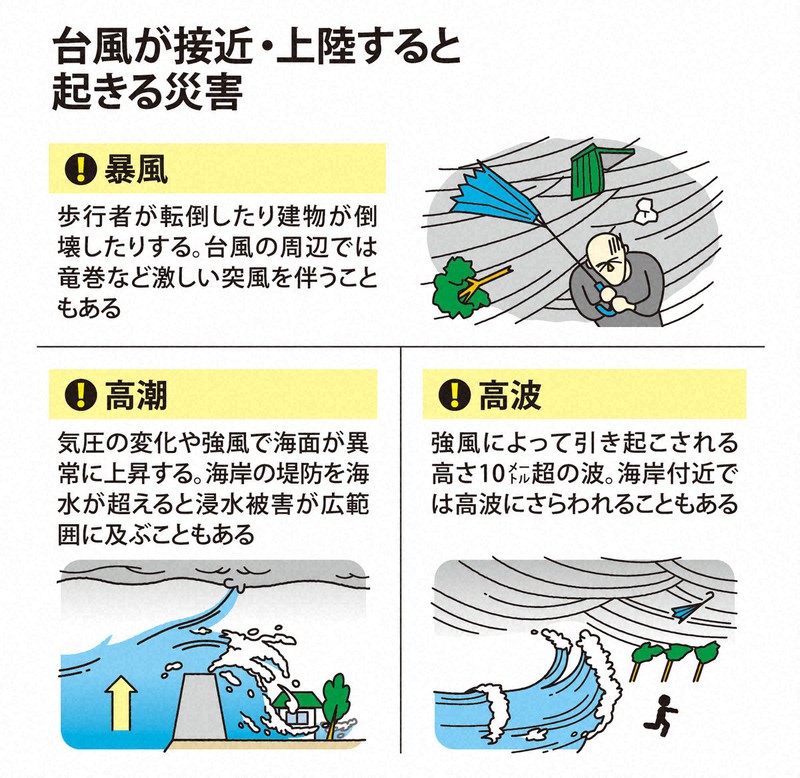 台風が接近・上陸すると起きる災害

! 暴風

歩行者が転倒したり建物が倒壊したりする。台風の周辺では竜巻など激しい突風を伴うこともある

! 高潮

気圧の変化や強風で海面が異常に上昇する。海岸の堤防を海水が超えると浸水被害が広範囲に及ぶこともある

! 高波

強風によって引き起こされる高さ10メートル超の波。海岸付近では高波にさらわれることもある