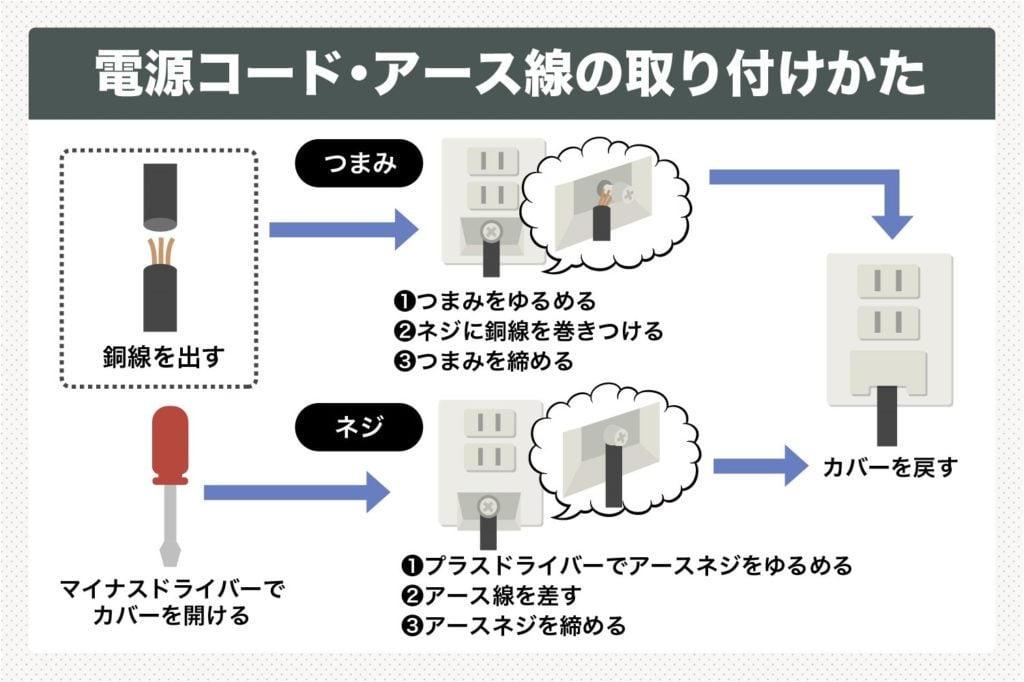 電源コード・アース線の取り付けかた

銅線を出す

つまみ

❶つまみをゆるめる
❷ネジに銅線を巻きつける
❸つまみを締める

マイナスドライバーでカバーを開ける

ネジ

❶プラスドライバーでアースネジをゆるめる
❷アース線を差す
❸アースネジを締める

カバーを戻す