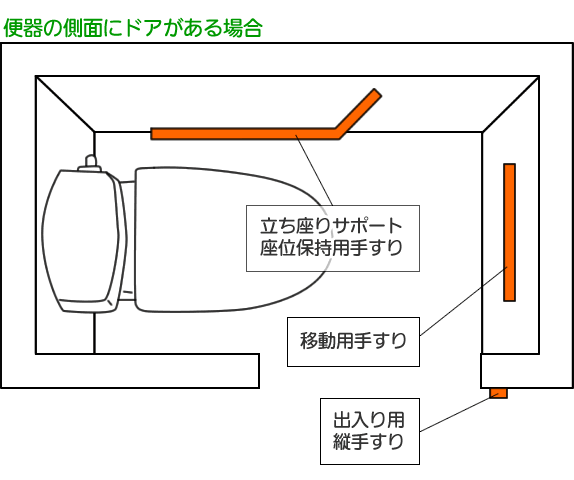 便器の側面にドアがある場合

立ち座りサポート
座位保持用手すり

移動用手すり

出入り用
縦手すり